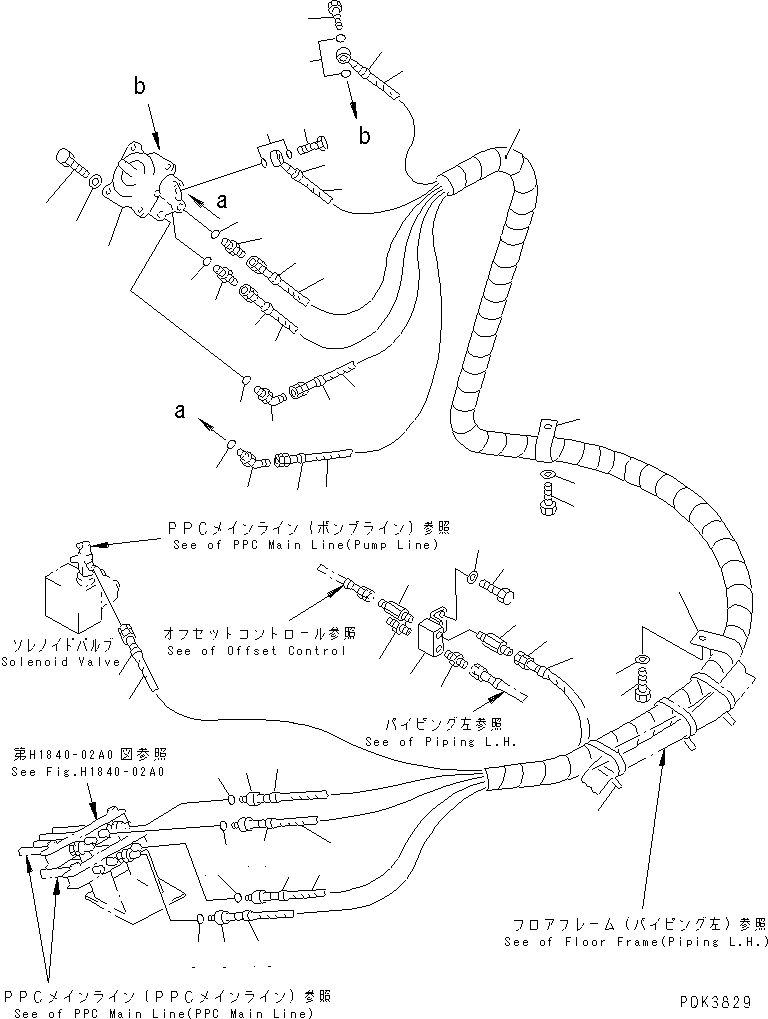 b

b

a

a

PPCメインライン（ポンプライン）参照
See of PPC Main Line(Pump Line)

ソレノイドバルブ
Solenoid Valve

オフセットコントロール参照
See of Offset Control

パイピング左参照
See of Piping L.H.

第H1840-02A0図参照
See Fig.H1840-02A0

フロアフレーム（パイピング左）参照
See of Floor Frame(Piping L.H.)

PPCメインライン（PPCメインライン）参照
See of PPC Main Line(PPC Main Line)

PDK3829