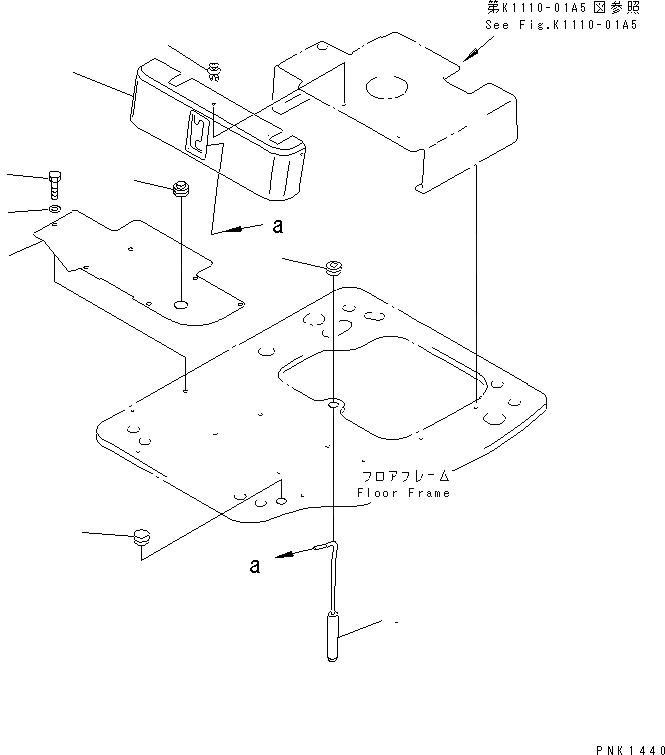 第K1110-01A5 図参照
See Fig.K1110-01A5

a

フロアフレーム
Floor Frame

a

PNK1440