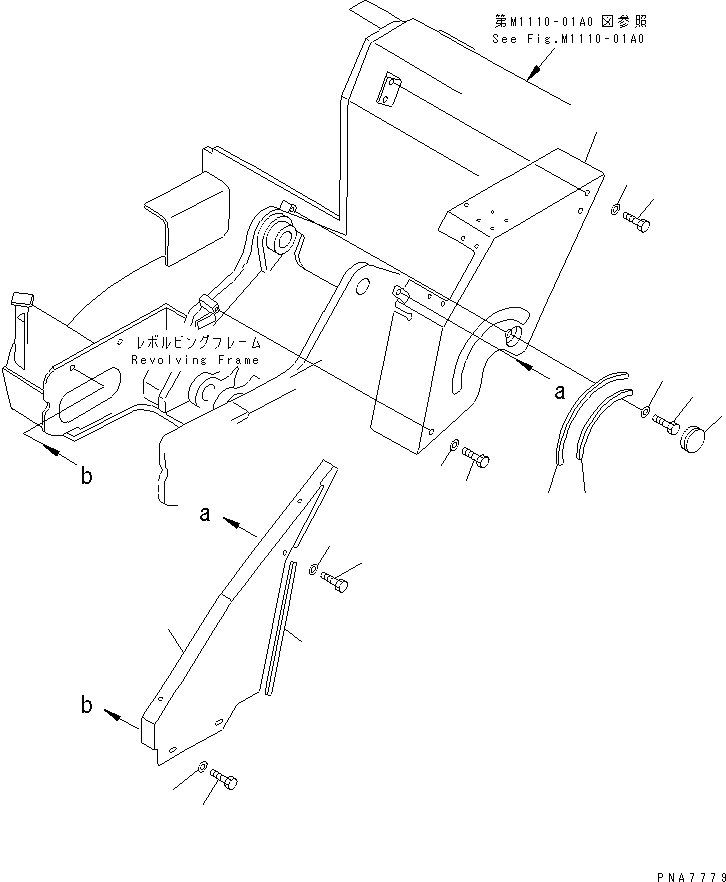 第M1110-01A0 図参照
See Fig.M1110-01A0

レボルビングフレーム
Revolving Frame

a

b

a

b

PNA7779