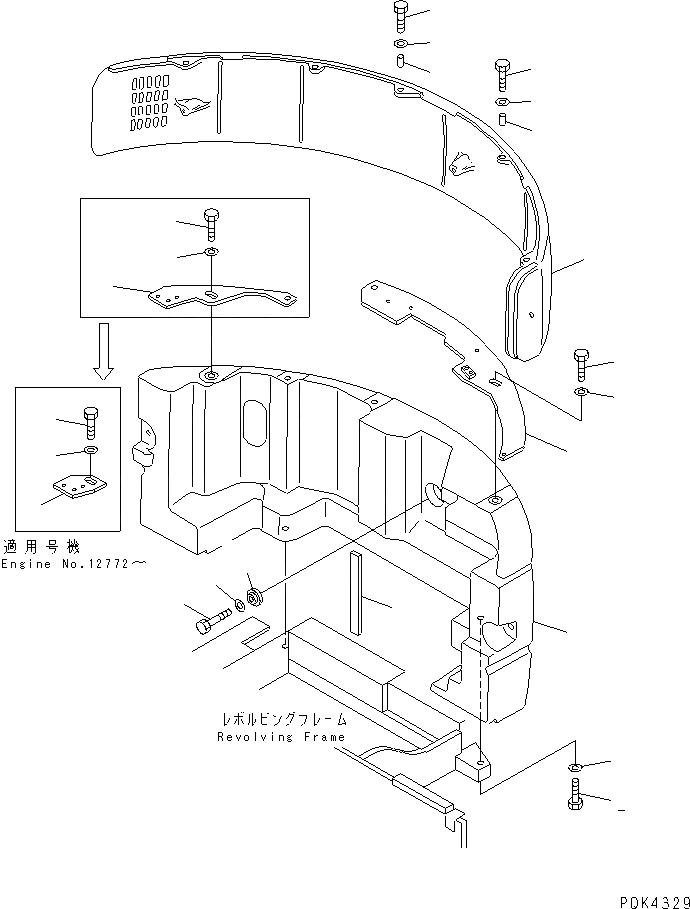 適用号機
Engine No.12772～

レボルビングフレーム
Revolving Frame

PDK4329