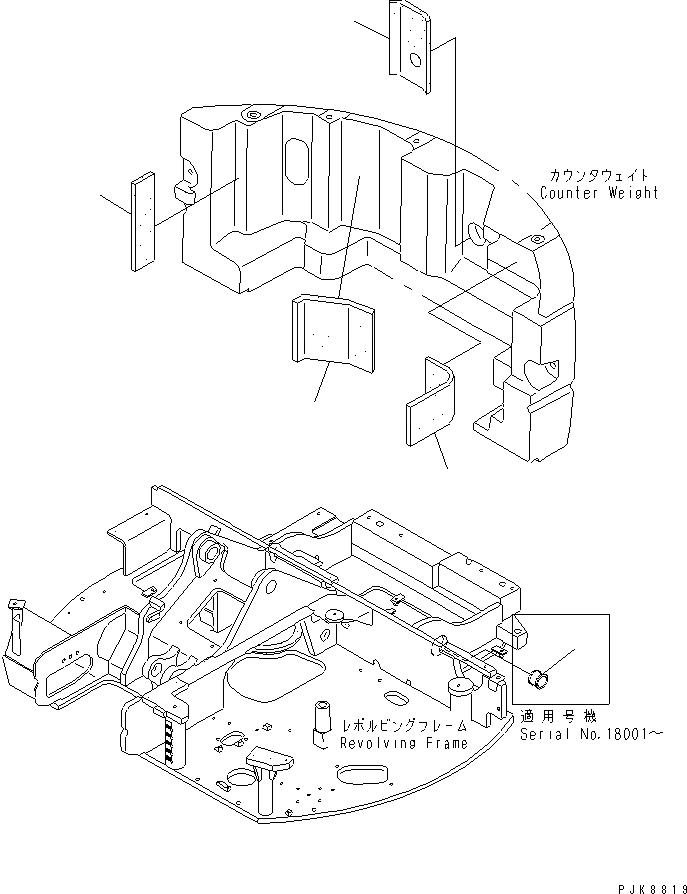 カウンタウェイト
Counter Weight

レボルビングフレーム
Revolving Frame

適用号機
Serial No.18001～

PJK8819