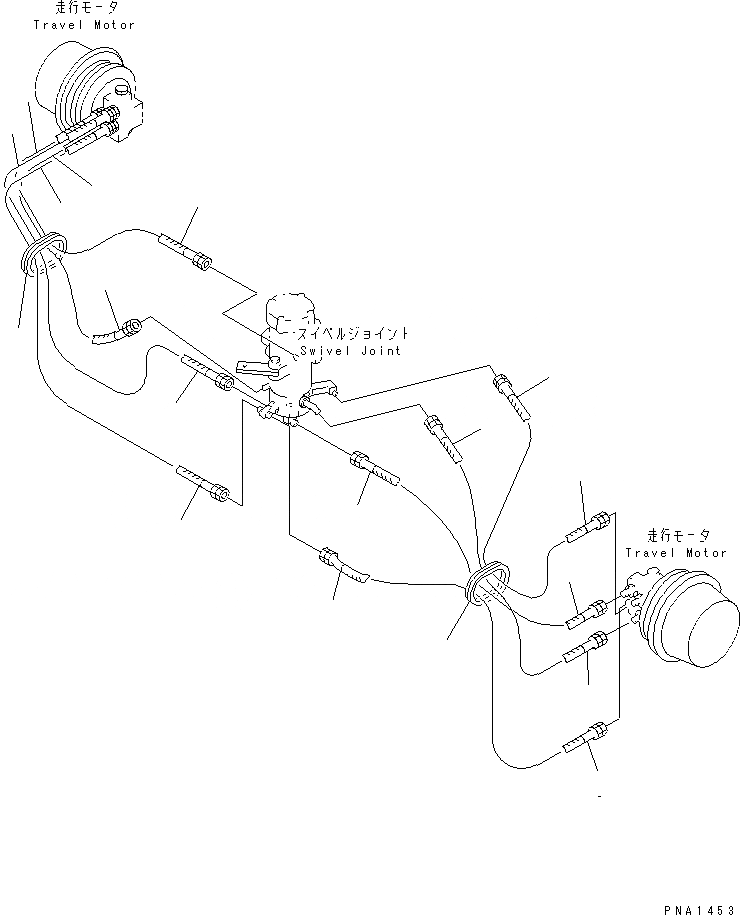 走行モータ
Travel Motor

スイベルジョイント
Swivel Joint

走行モータ
Travel Motor

PNA1453