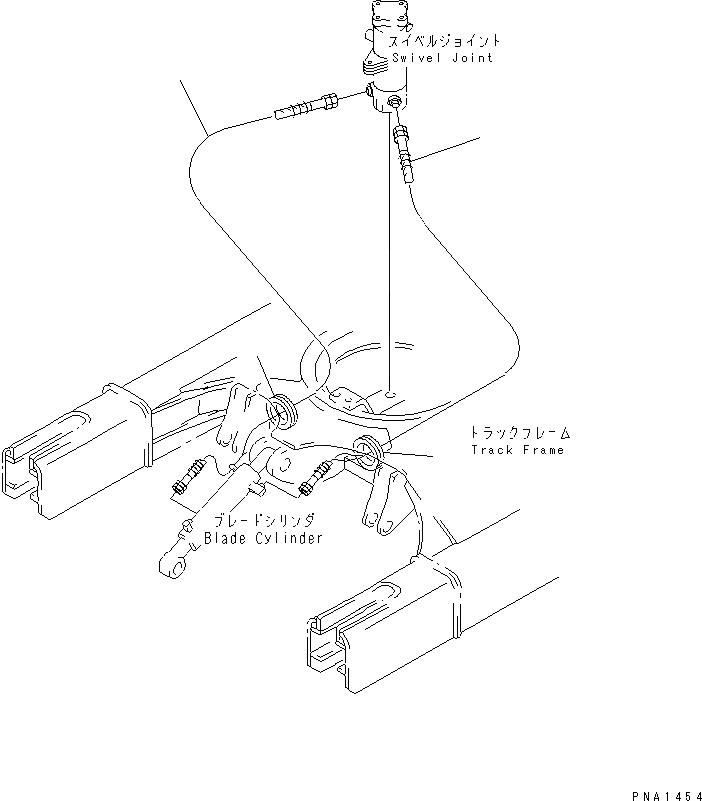 スイベルジョイント
Swivel Joint

トラックフレーム
Track Frame

ブレードシリンダ
Blade Cylinder

PNA1454