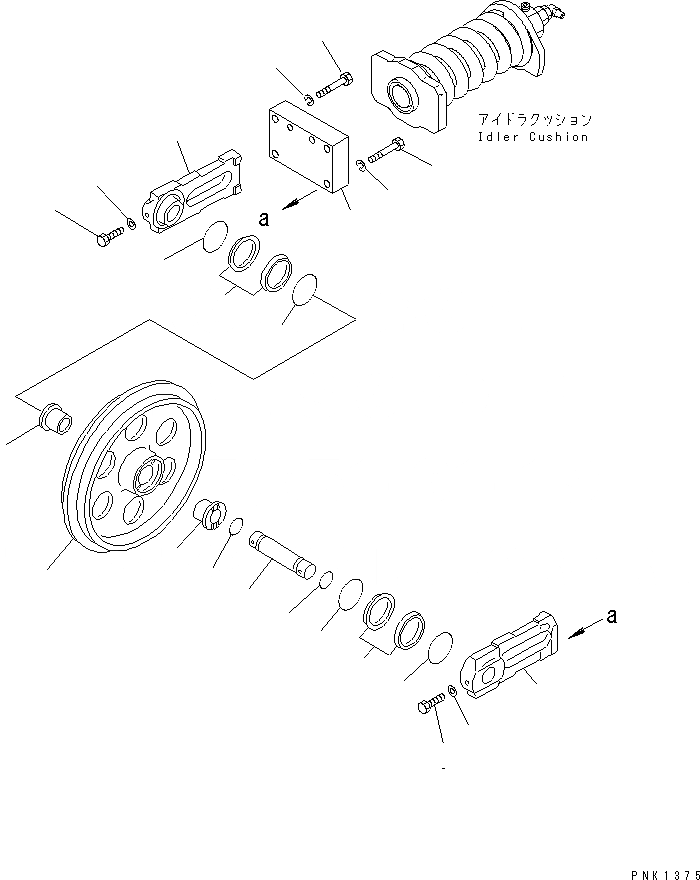 アイドラクッション
Idler Cushion

a

a

PNK1375