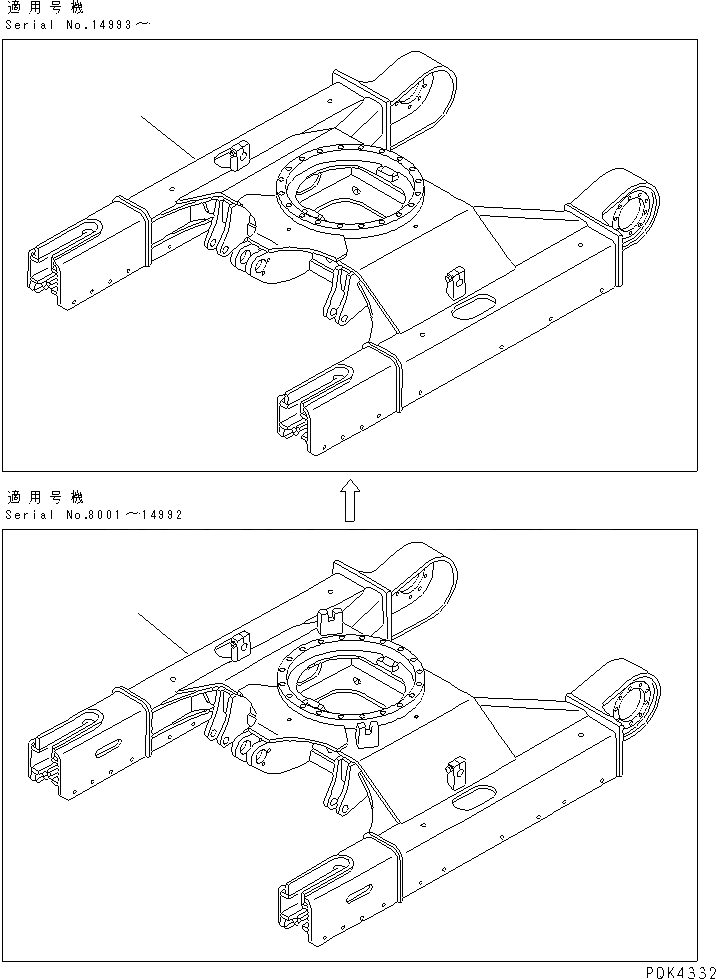 適用号機
Serial No.14993～

適用号機
Serial No.8001～14992

PDK4332