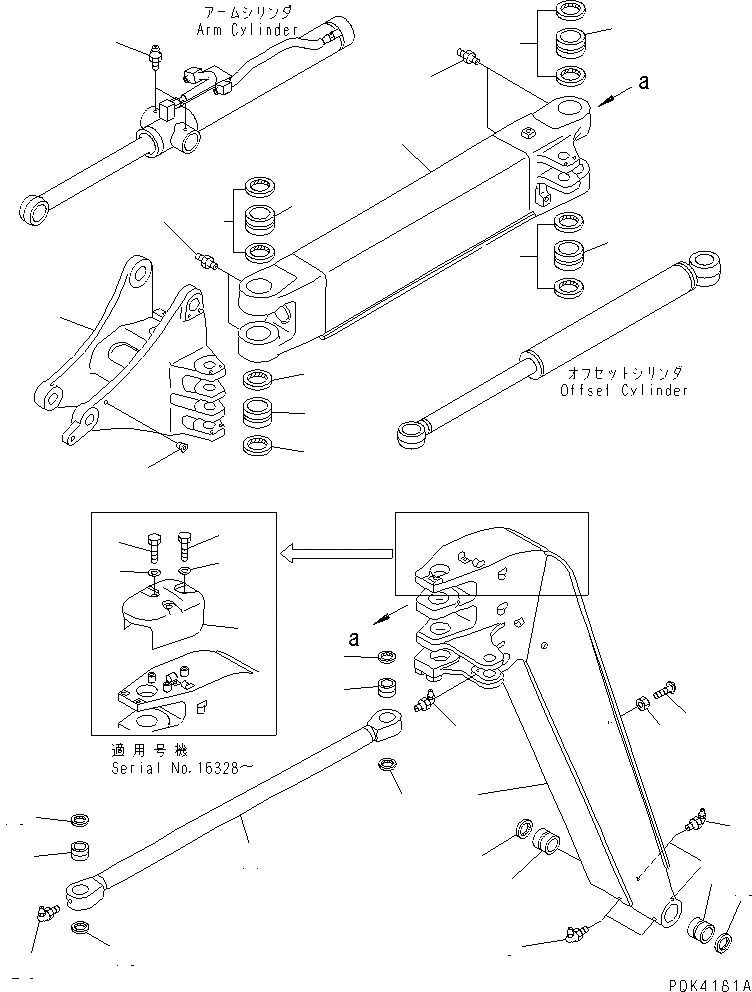 アームシリンダ
Arm Cylinder

a

オフセットシリンダ
Offset Cylinder

a

適用号機
Serial No.16328～

PDK4181A