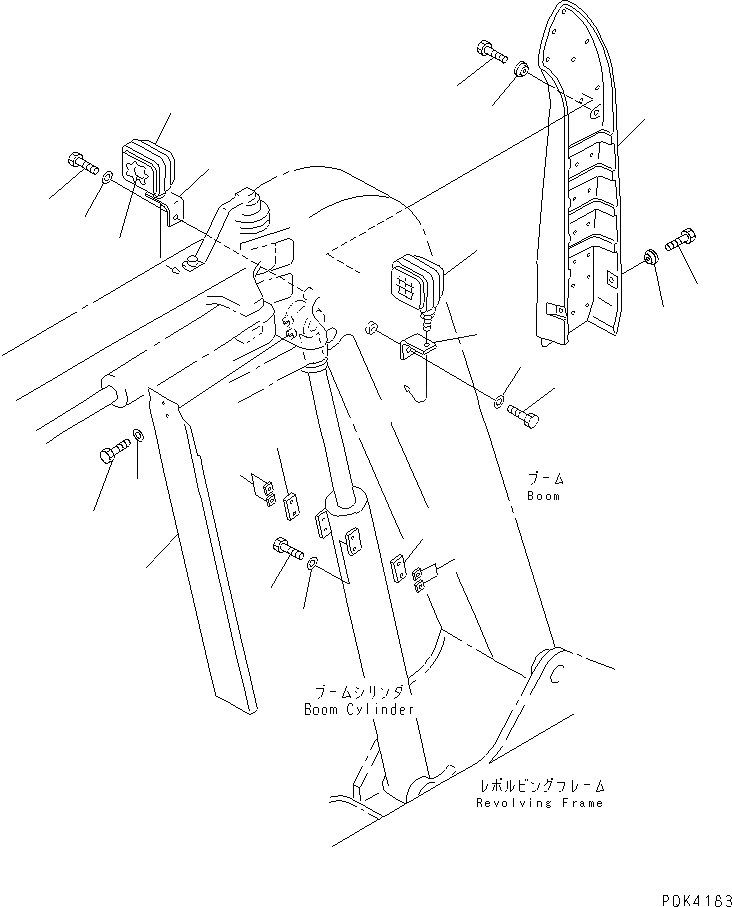 ブーム
Boom

ブームシリンダ
Boom Cylinder

レボルビングフレーム
Revolving Frame

PDK4183