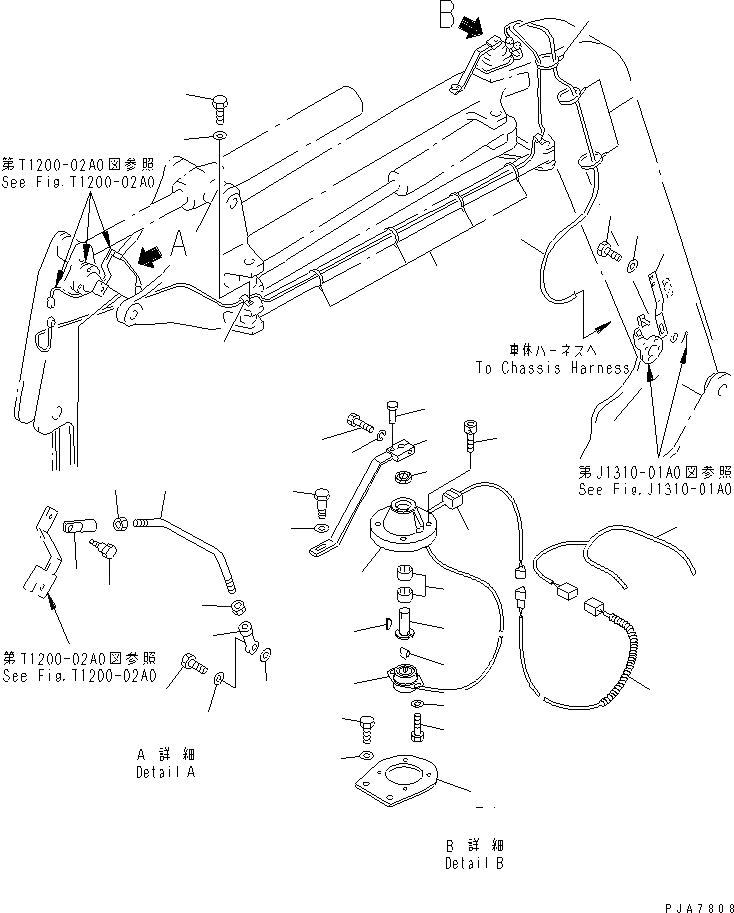 B

第T1200-02A0図参照
See Fig.T1200-02A0

A

車体ハーネスへ
To Chassis Harness

第J1310-01A0図参照
See Fig.J1310-01A0

第T1200-02A0図参照
See Fig.T1200-02A0

A 詳細
Detail A

B 詳細
Detail B

PJA7808