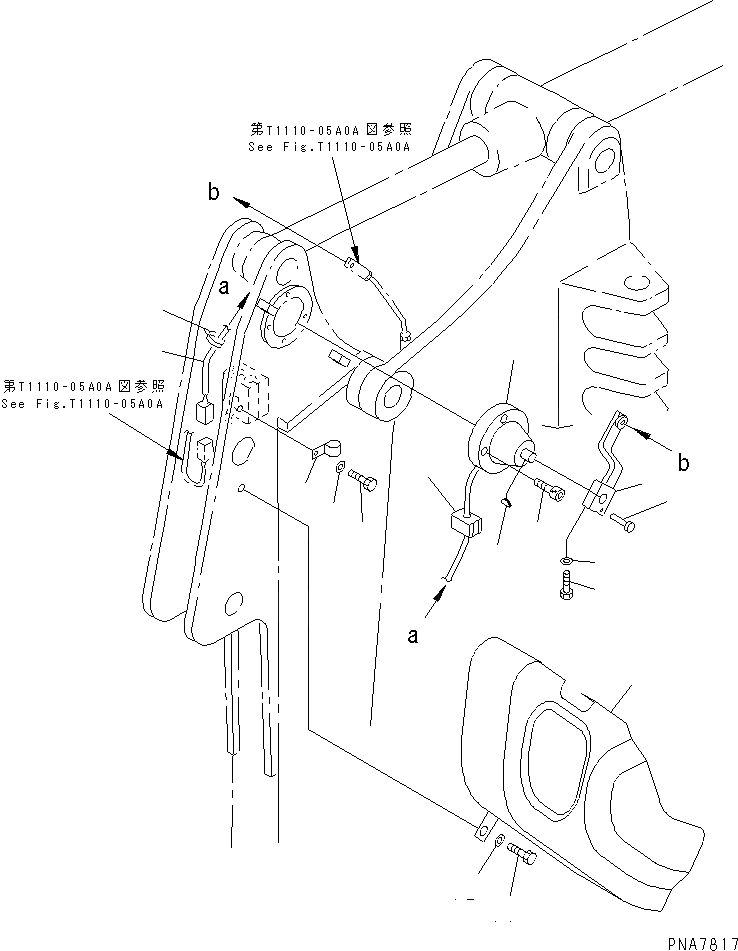 第T1110-05A0A 図参照
See Fig.T1110-05A0A

b

a

第T1110-05A0A 図参照
See Fig.T1110-05A0A

b

a

PNA7817