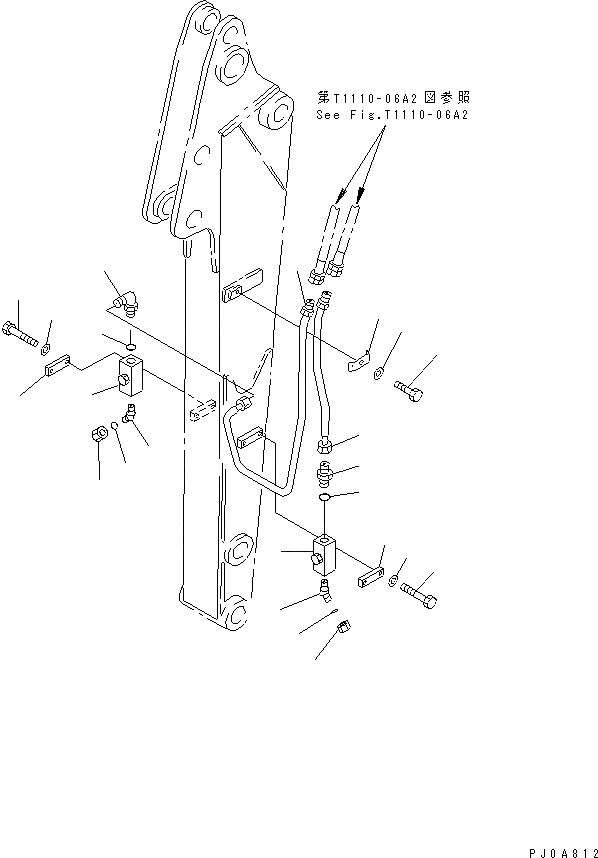 第T1110-06A2図参照
See Fig.T1110-06A2

PJ0A812