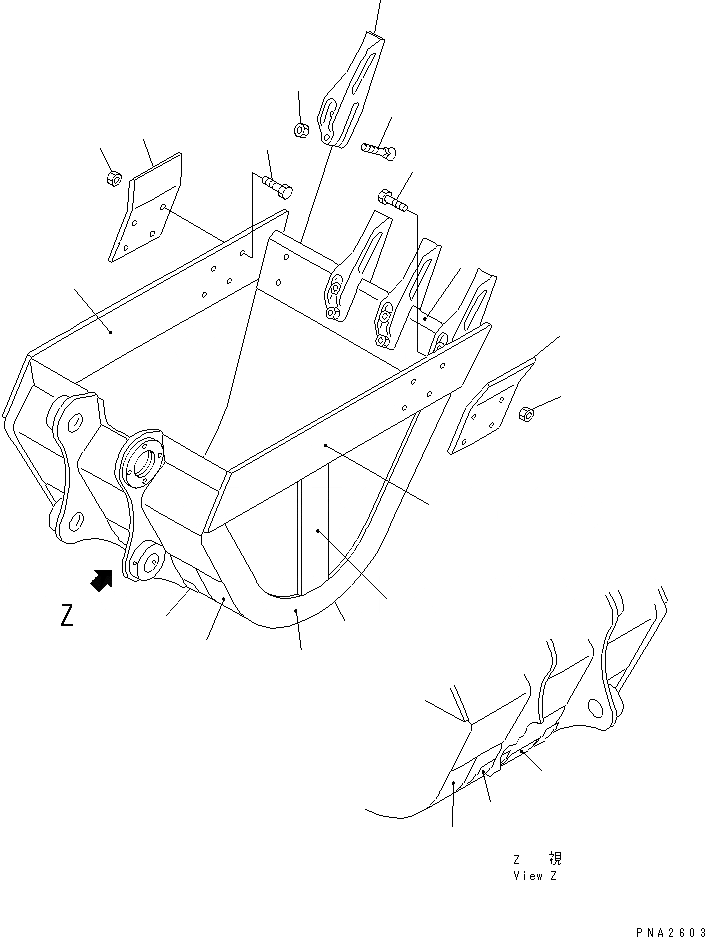 Z

Z 視
View Z

PNA2603