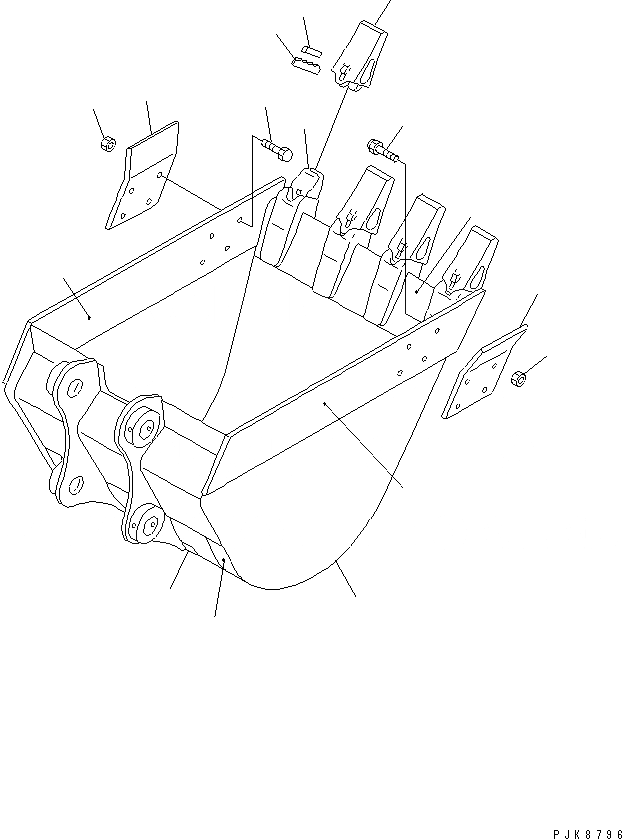 PJK8796