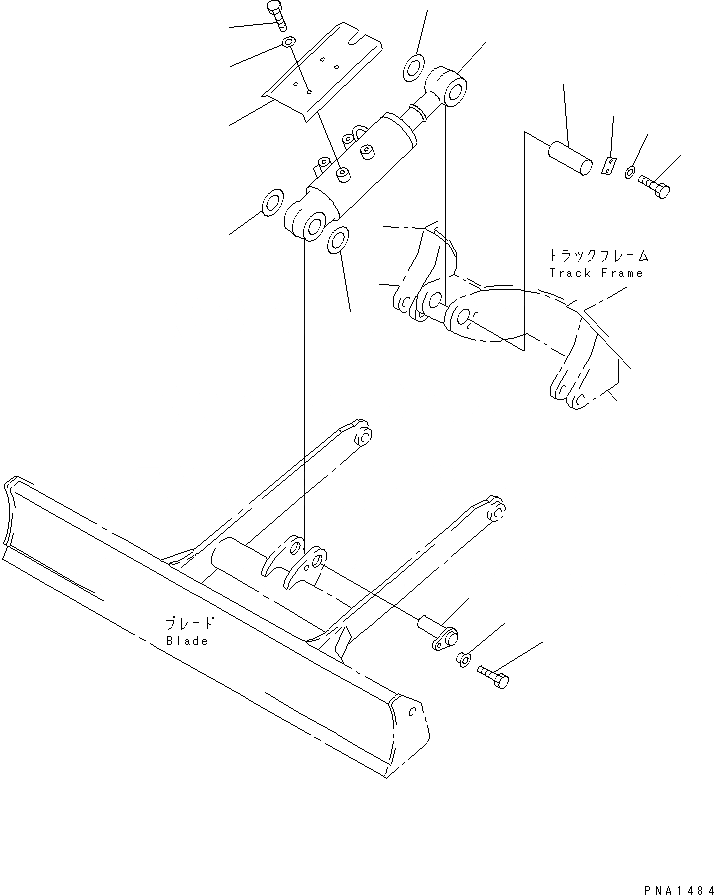 トラックフレーム
Track Frame

ブレード
Blade

PNA1484