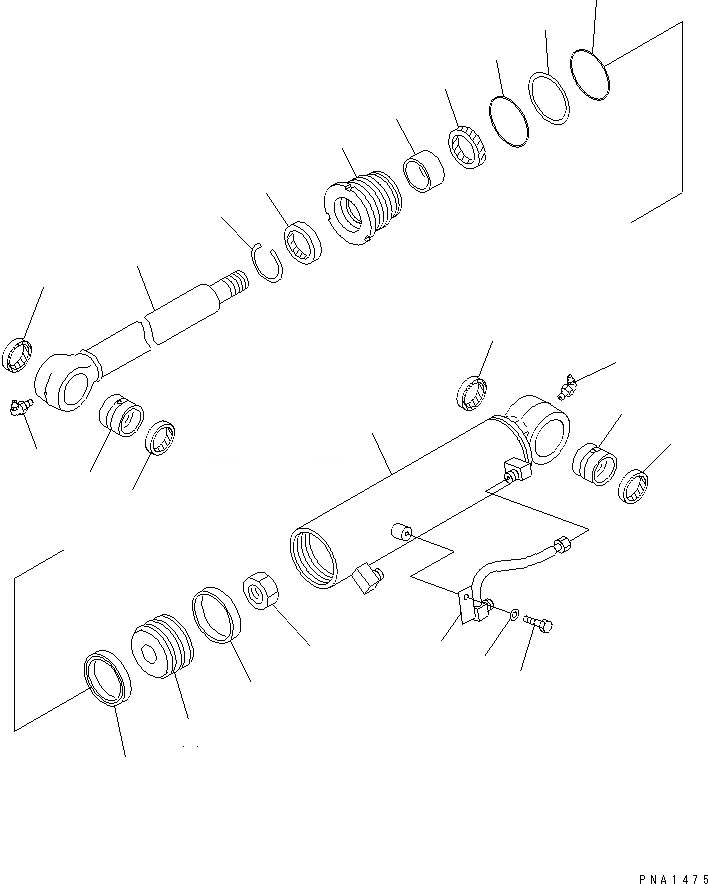 PNA1475