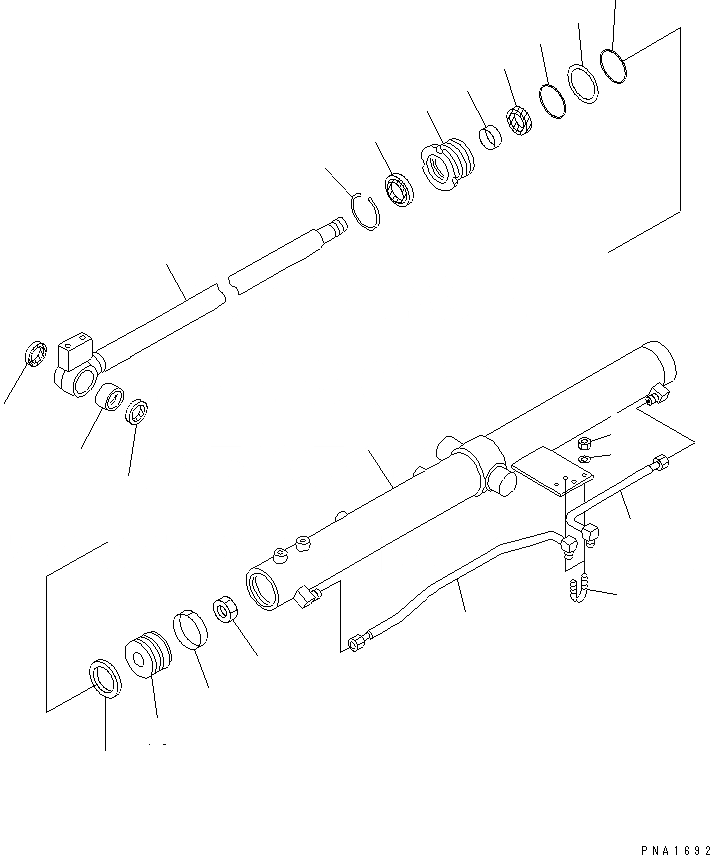 PNA1692