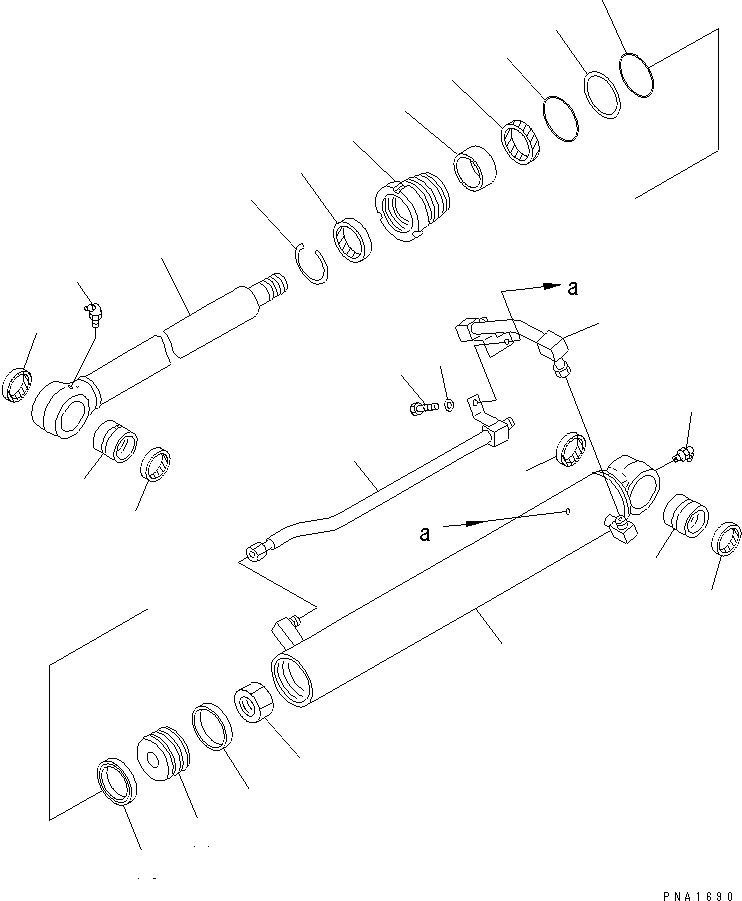 a
a
PNA1690