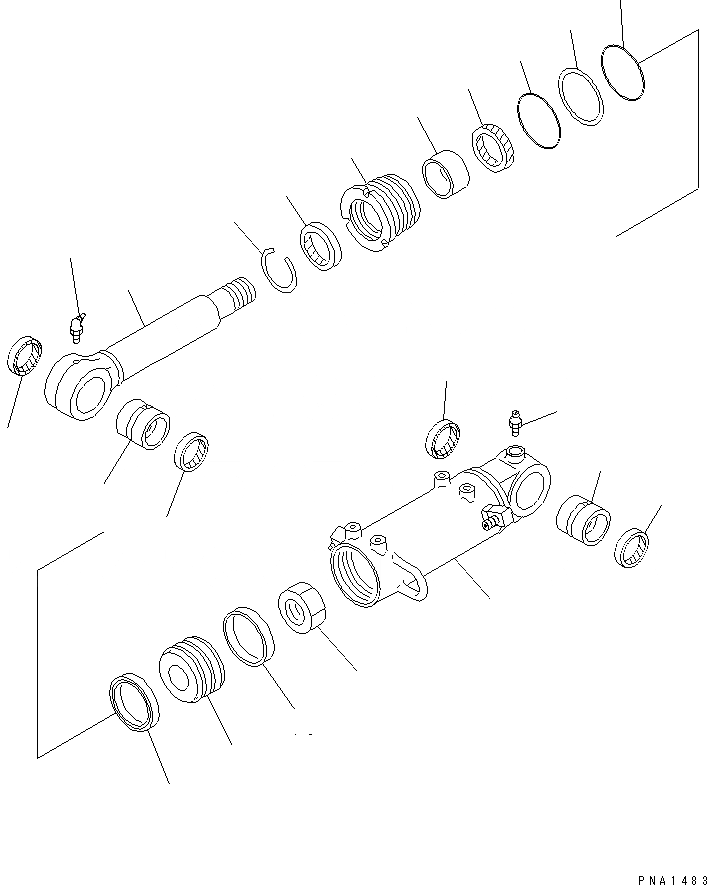 PNA1483