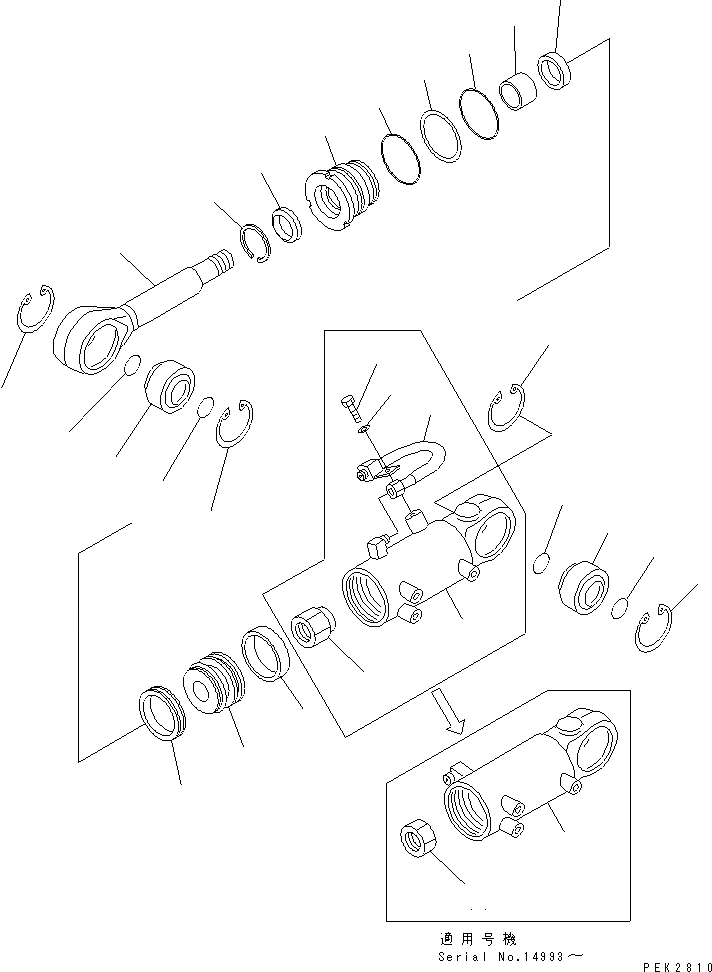 適用号機
Serial No.14993～

PEK2810