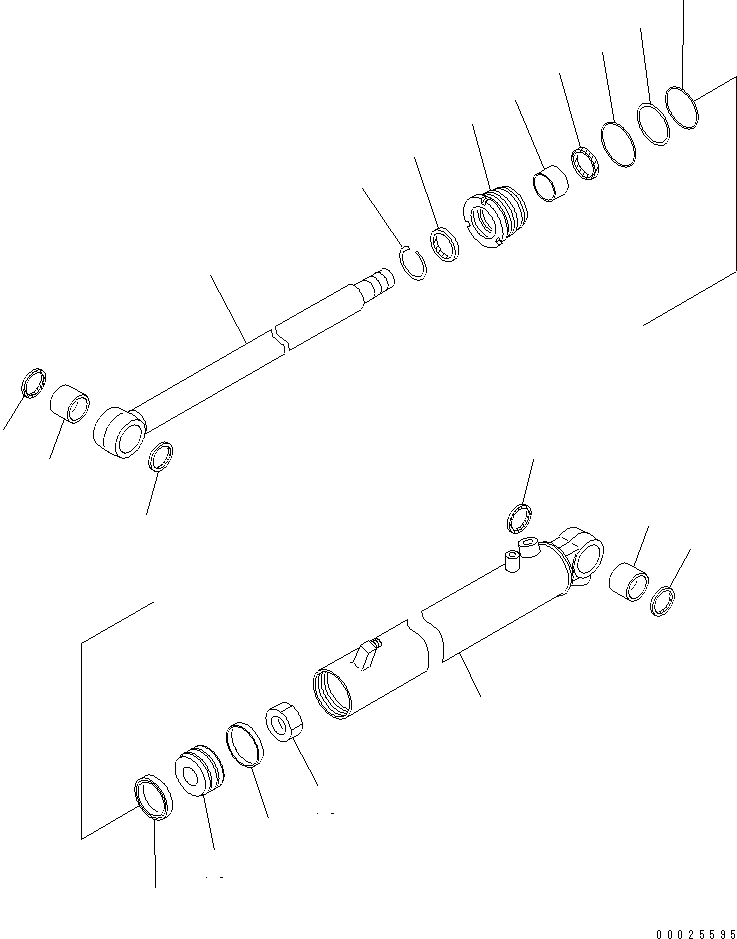 00025595