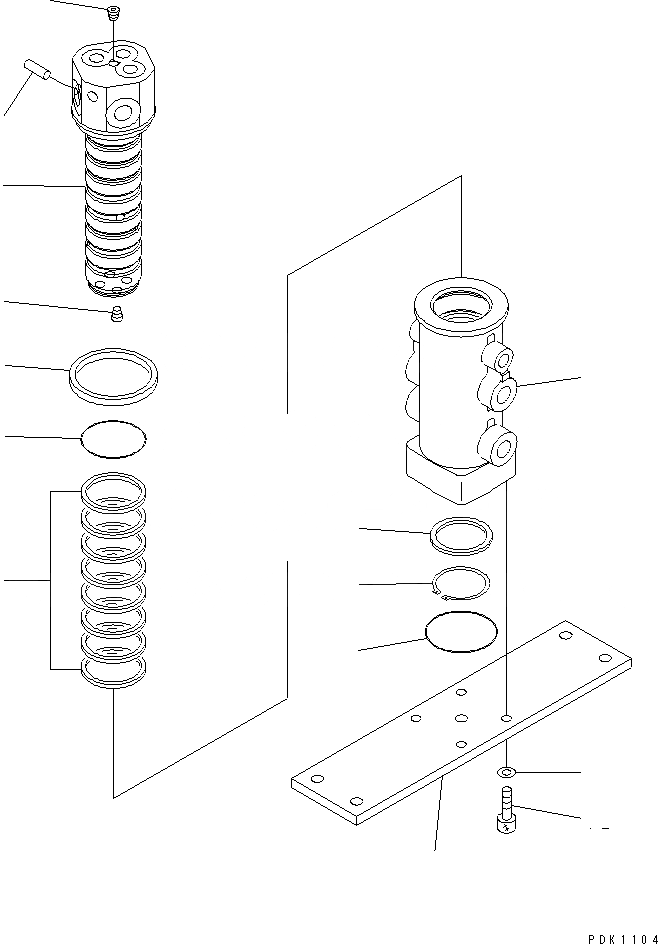 PDK1104