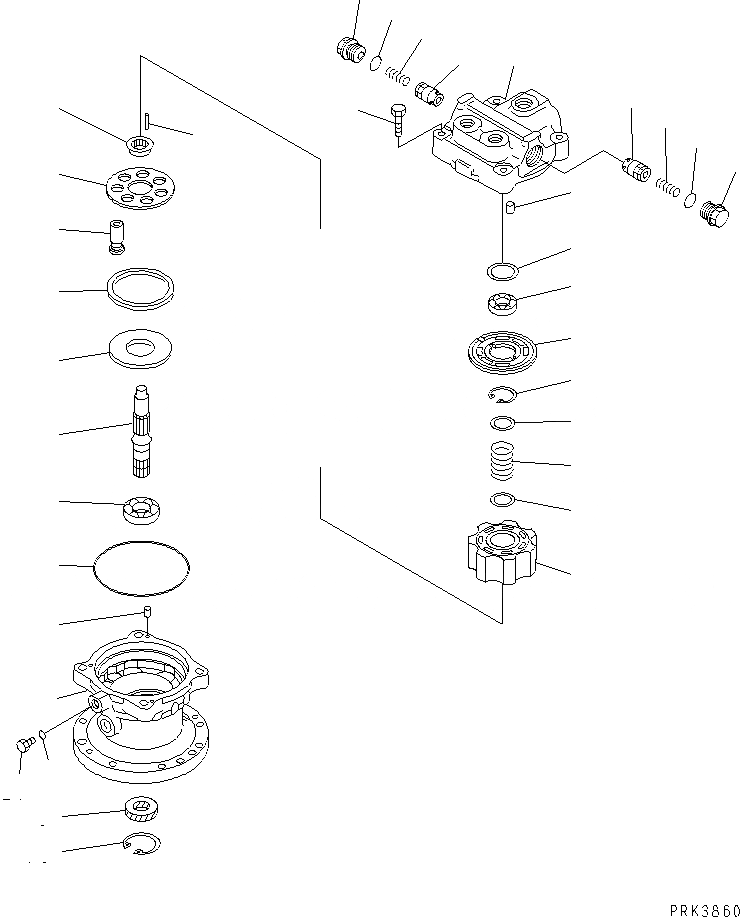 PRK3860