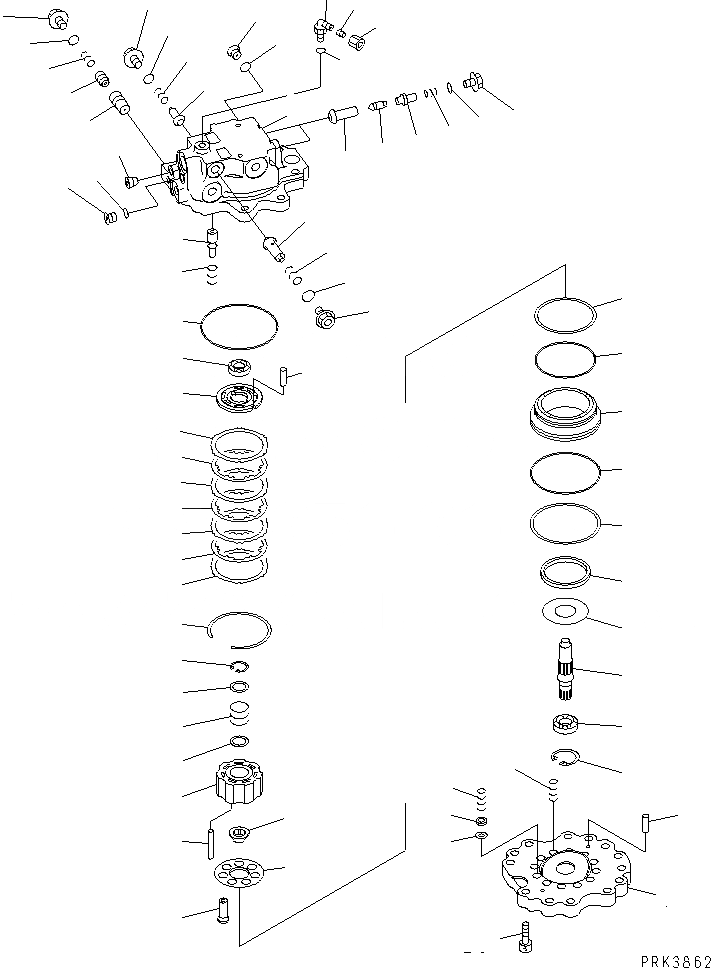 PRK3862