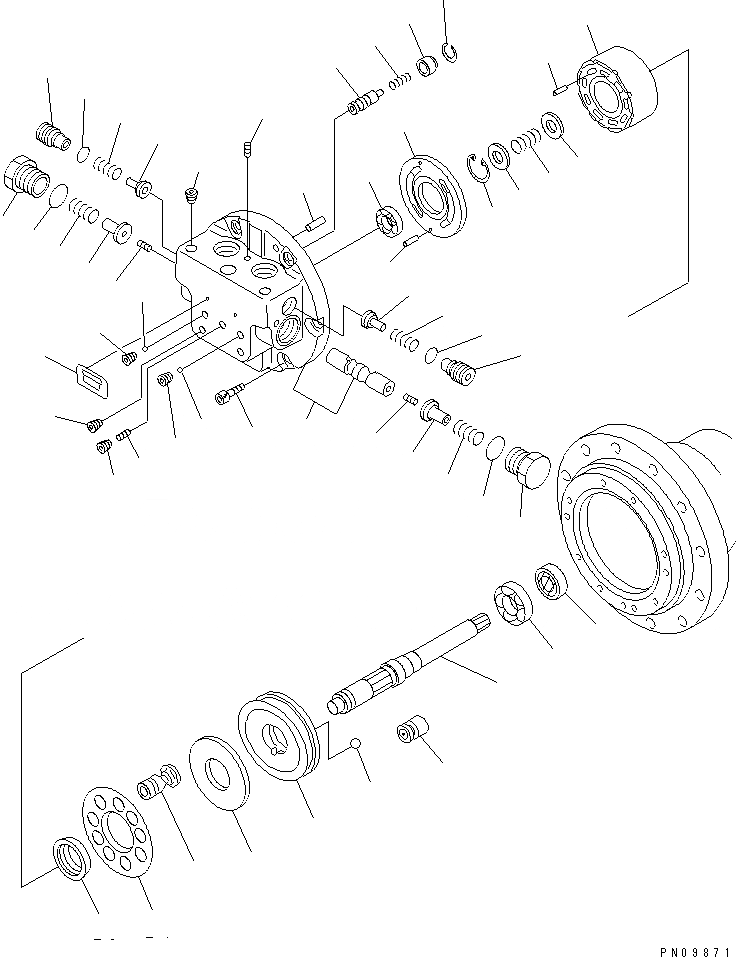 PN09871