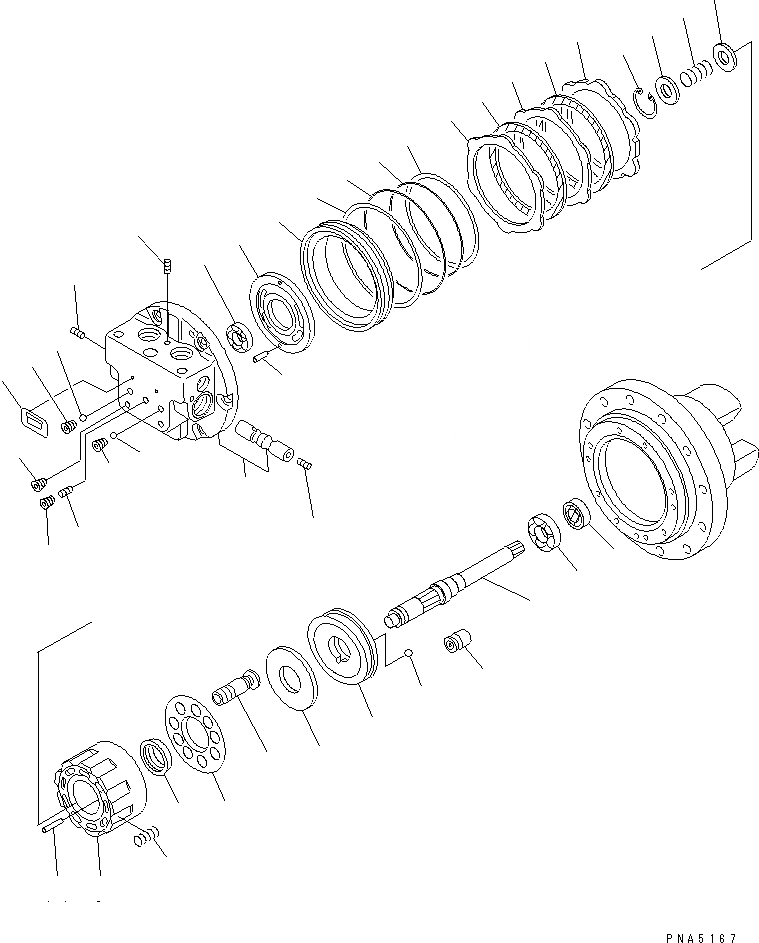 PNA5167