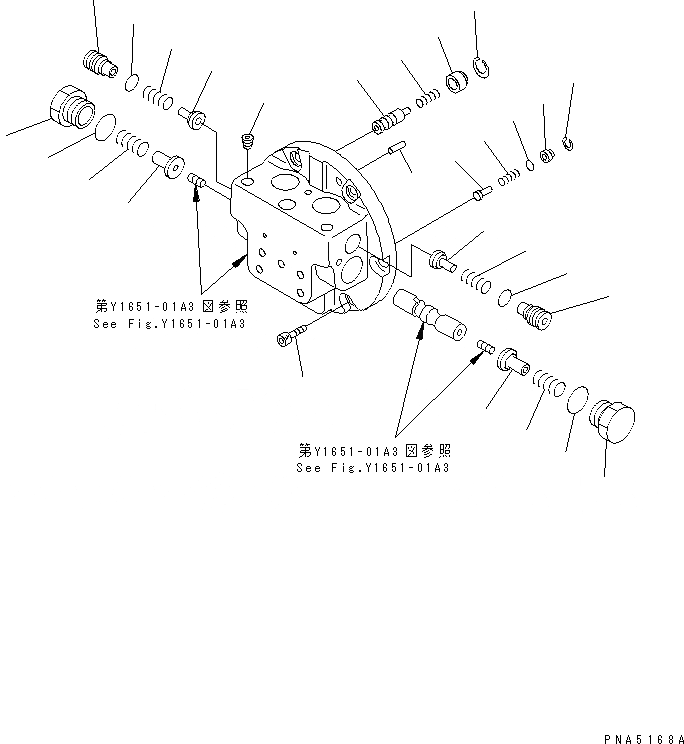 第Y1651-01A3 図参照
See Fig.Y1651-01A3

第Y1651-01A3 図参照
See Fig.Y1651-01A3

PNA5168A