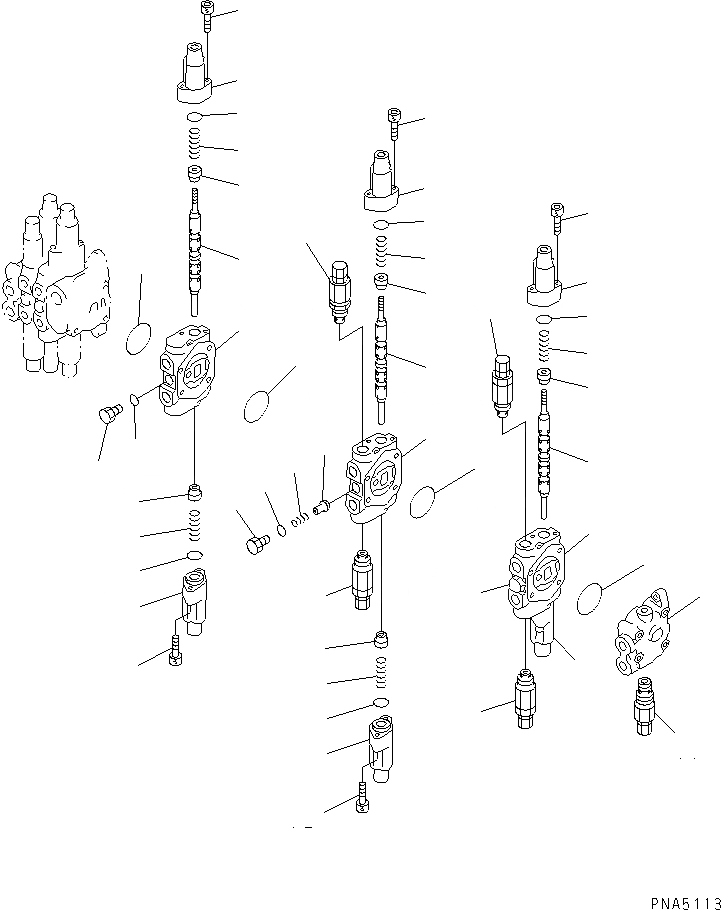 PNA5113