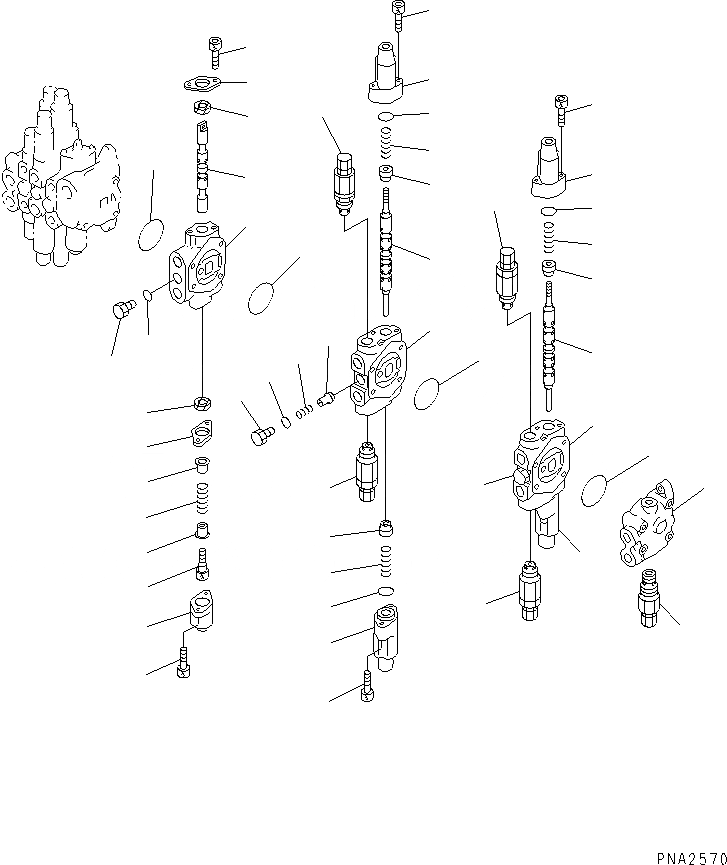 PNA2570