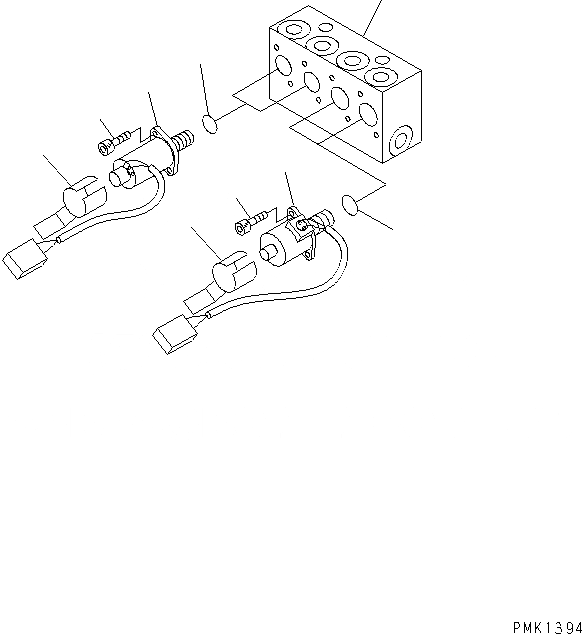 PMK1394