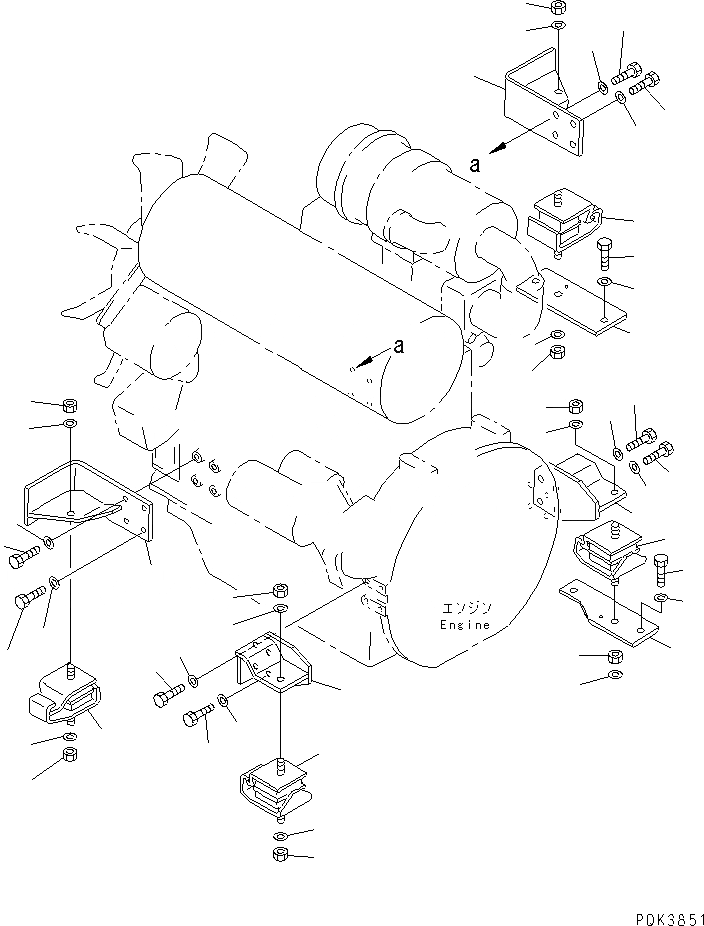 a

a

エンジン
Engine

PDK3851