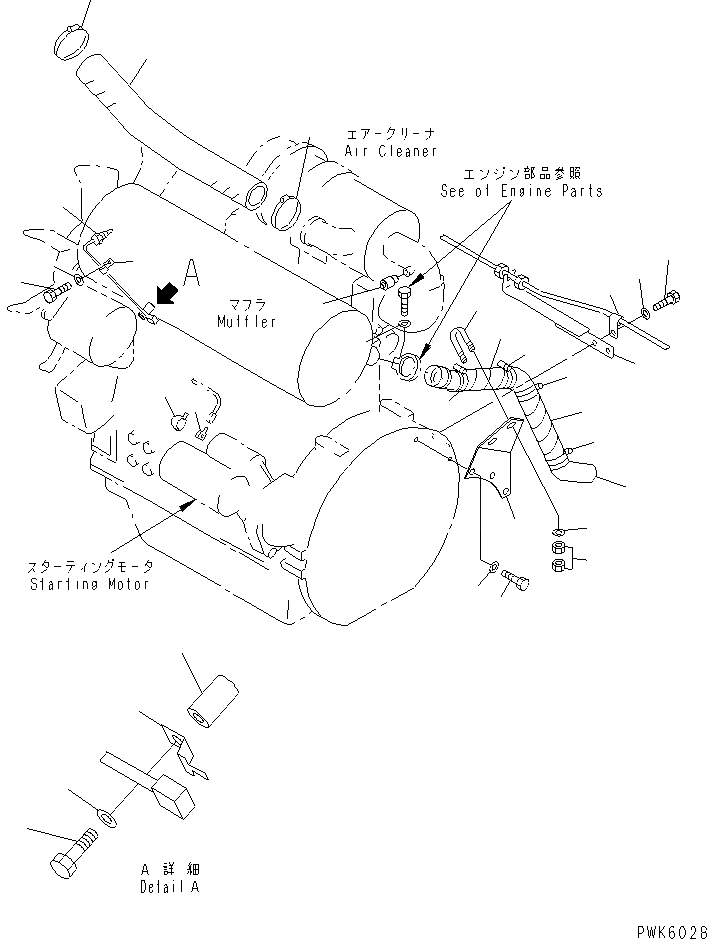 エアークリーナ
Air Cleaner

エンジン部品参照
See of Engine Parts

A

マフラ
Muffler

スターティングモータ
Starting Motor

A 詳細
Detail A

PWK6028