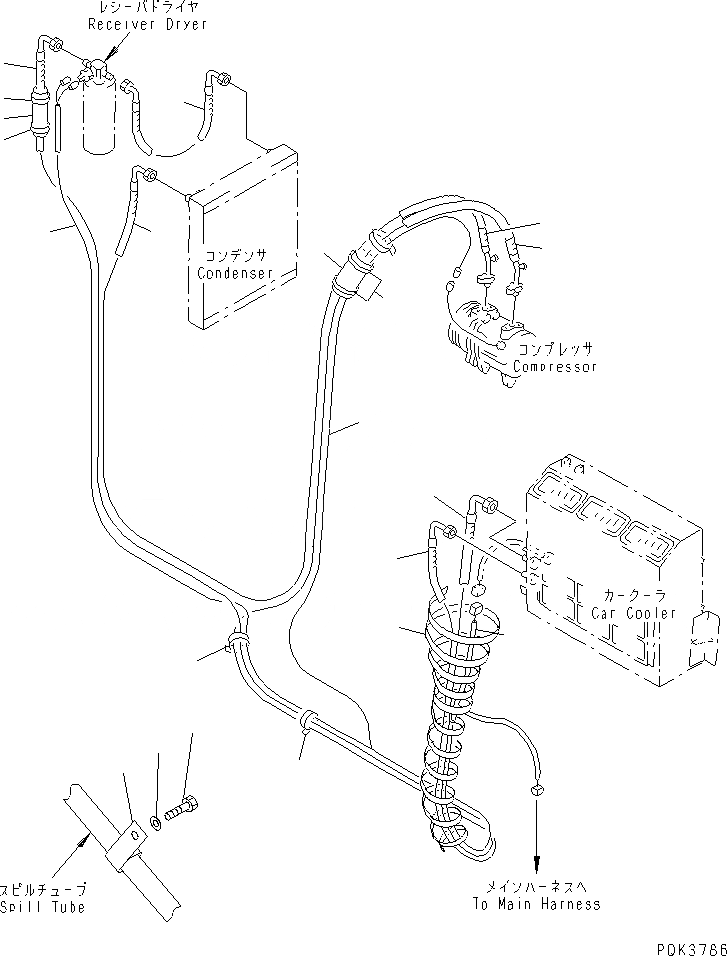 レシーバドライヤ
Receiver Dryer

コンデンサ
Condenser

コンプレッサ
Compressor

カークーラ
Car Cooler

スピルチューブ
Spill Tube

メインハーネスへ
To Main Harness

PDK3786