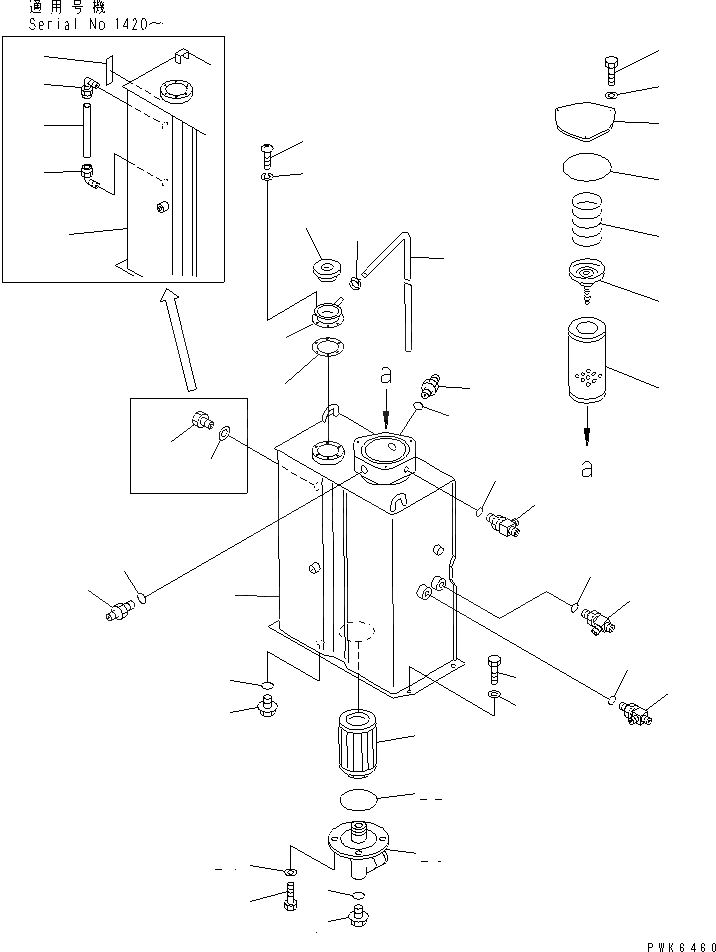 適用号機
Serial No 1420~

a

a

PWK6460