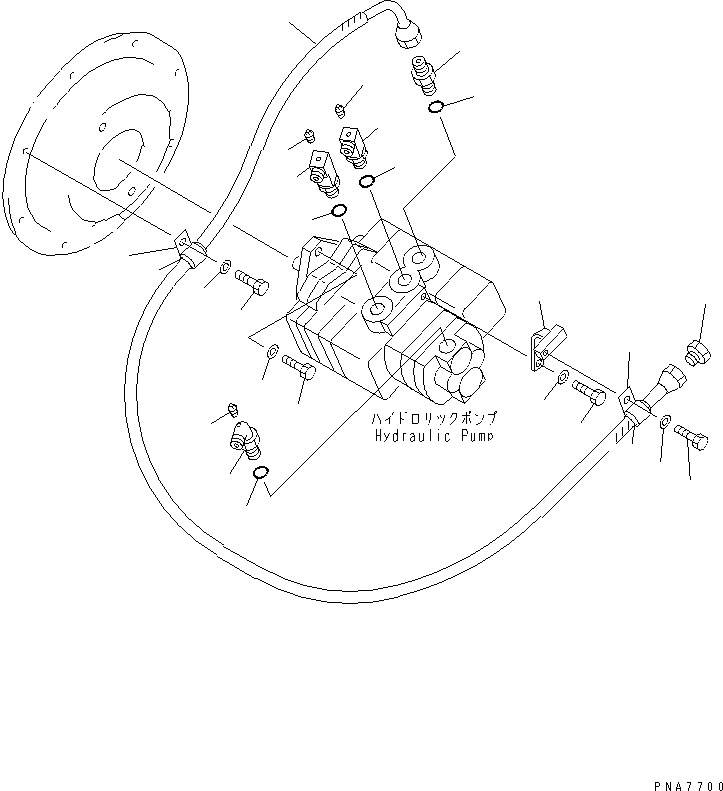 ハイドロリックポンプ
Hydraulic Pump

PNA7700