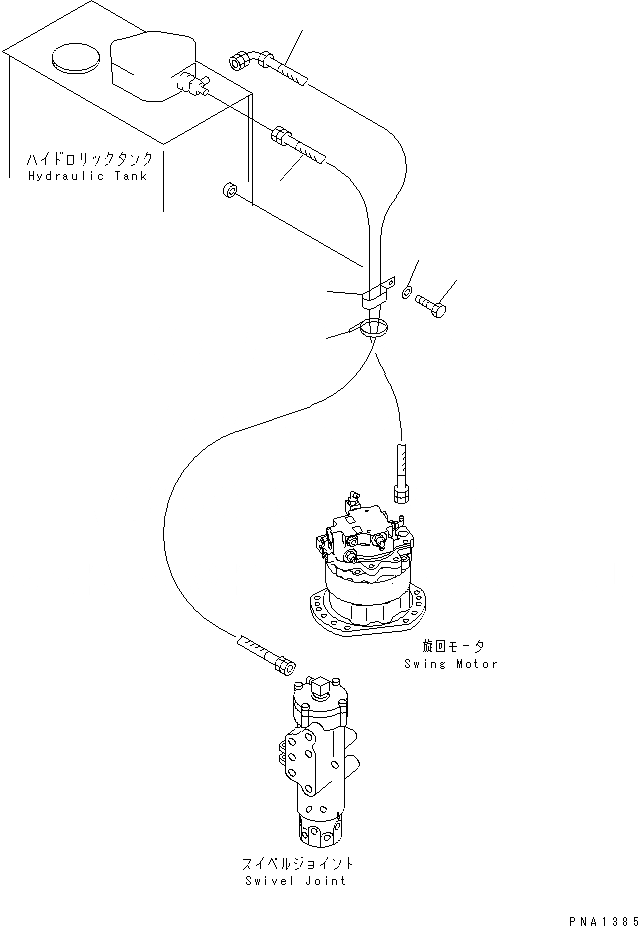 ハイドロリックタンク
Hydraulic Tank

旋回モータ
Swing Motor

スイベルジョイント
Swivel Joint

PNA1385