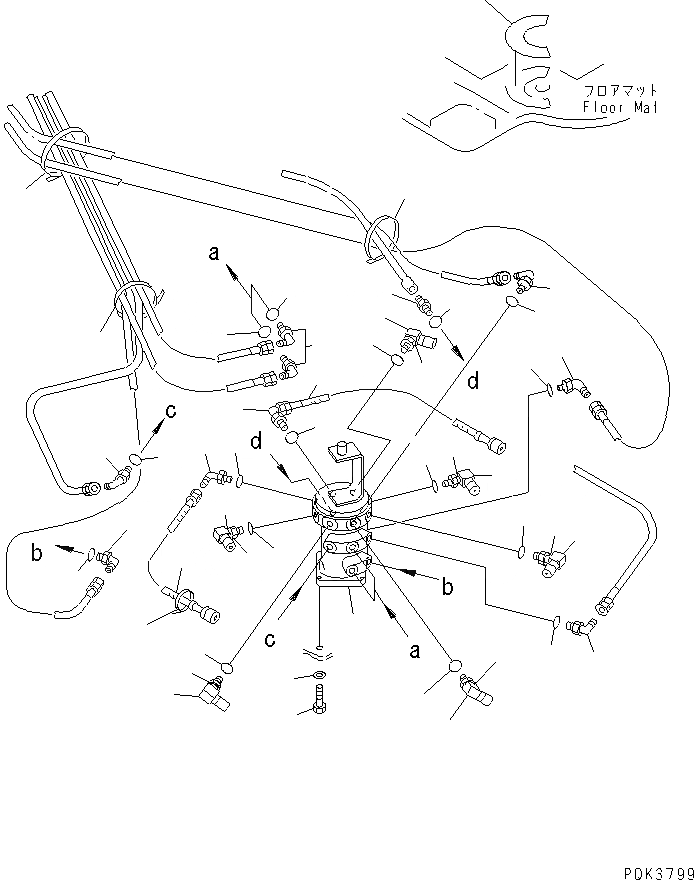 フロアマット
Floor Mat

a
d
c
d
b
b
c
a

PDK3799