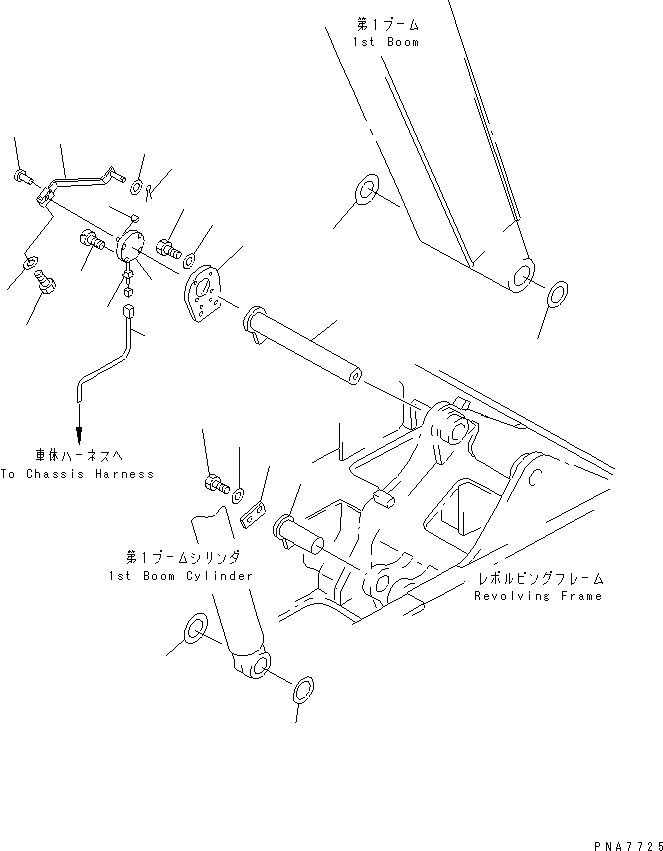 第1ブーム
1st Boom

車体ハーネスへ
To Chassis Harness

第1ブームシリンダ
1st Boom Cylinder

レボルビングフレーム
Revolving Frame

PNA7725