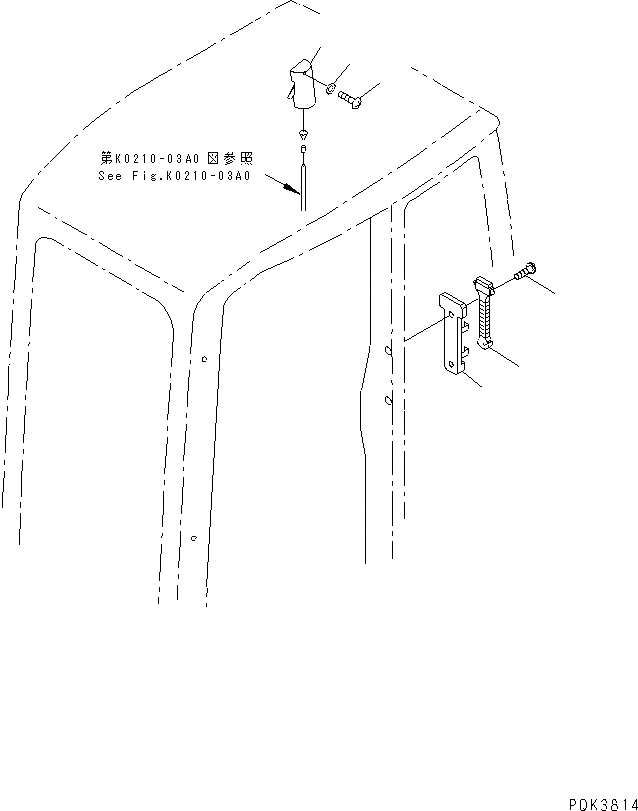 第K0210-03A0図参照
See Fig.K0210-03A0

PDK3814