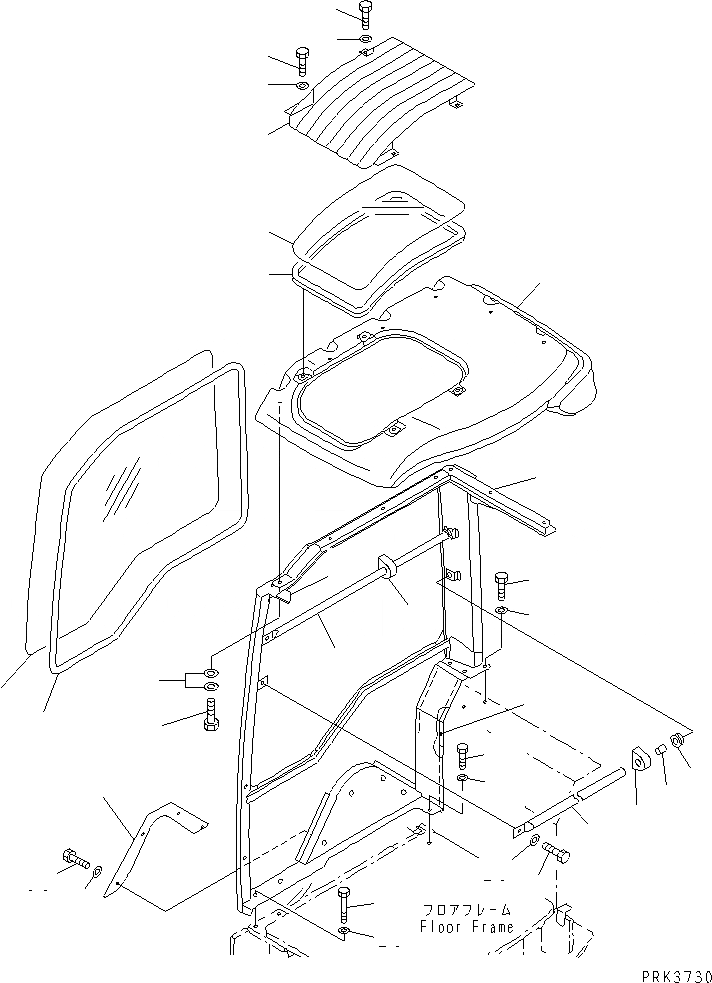 フロアフレーム
Floor Frame

PRK3730