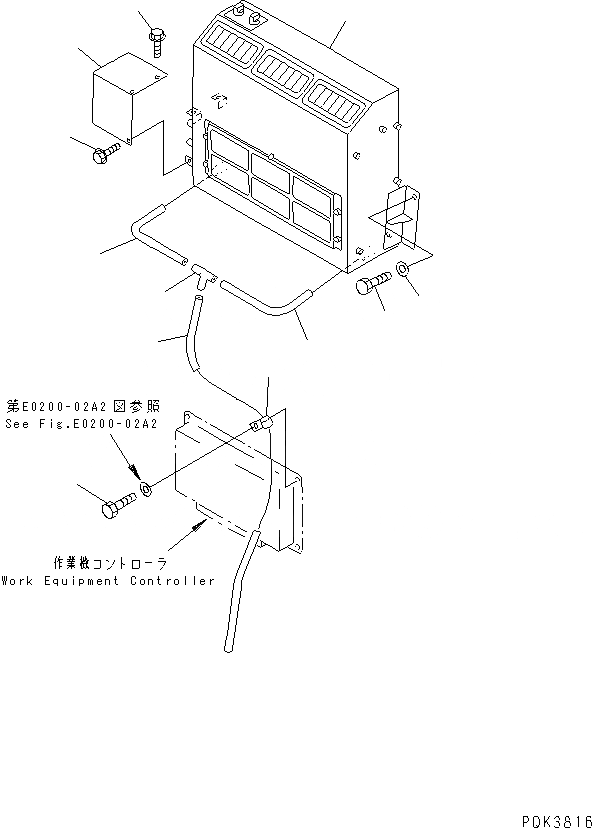 第E0200-02A2図参照
See Fig.E0200-02A2

作業機コントローラ
Work Equipment Controller

PDK3816