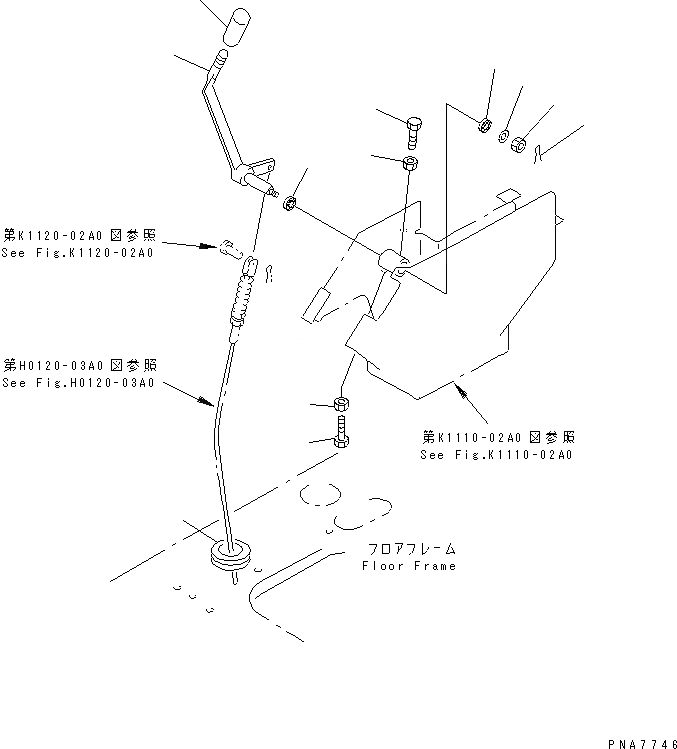 第K1120-02A0 図参照
See Fig.K1120-02A0

第H0120-03A0 図参照
See Fig.H0120-03A0

第K1110-02A0 図参照
See Fig.K1110-02A0

フロアフレーム
Floor Frame

PNA7746