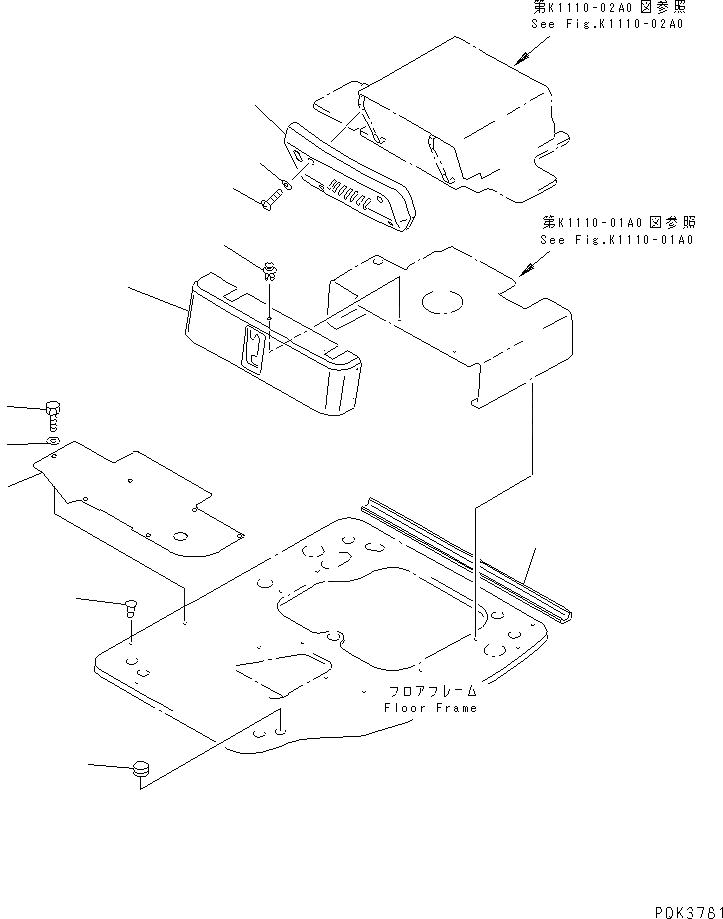 第K1110-02A0 図参照
See Fig.K1110-02A0

第K1110-01A0 図参照
See Fig.K1110-01A0

フロアフレーム
Floor Frame

PDK3781