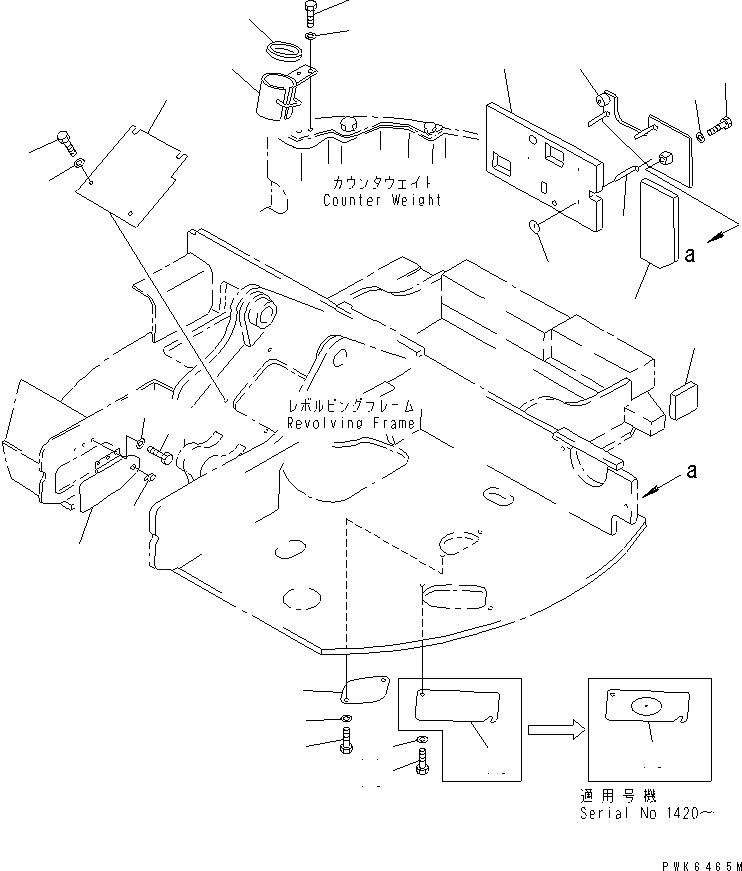 カウンタウェイト
Counter Weight

a

レボルビングフレーム
Revolving Frame

a

適用号機
Serial No 1420～

PWK6465M