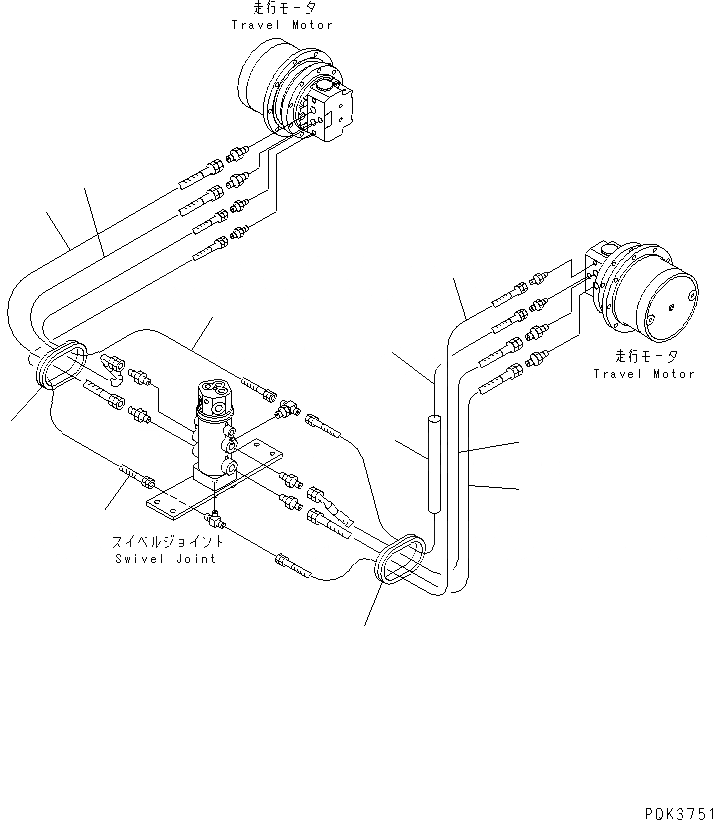 走行モータ
Travel Motor

走行モータ
Travel Motor

スイベルジョイント
Swivel Joint

PDK3751