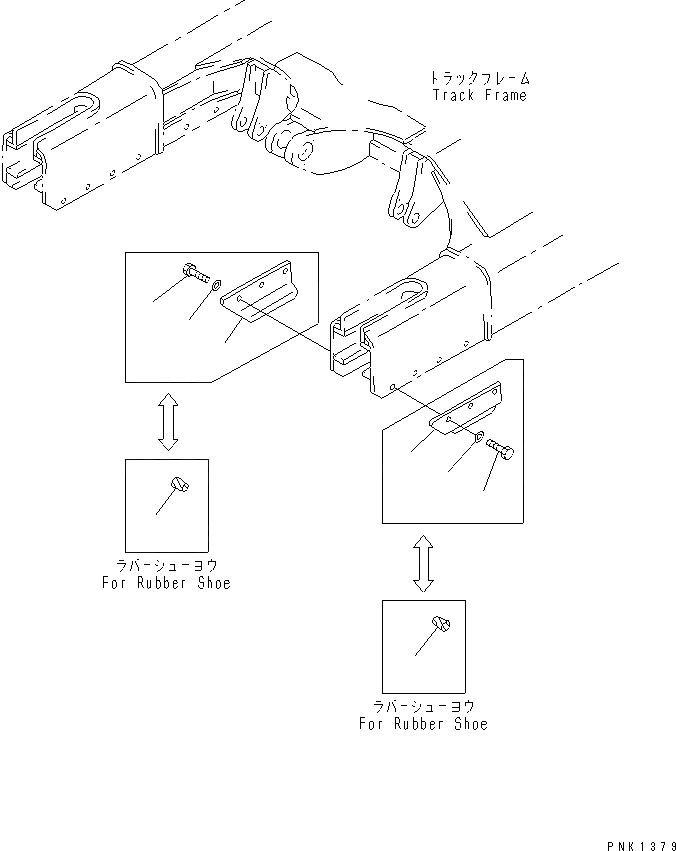 トラックフレーム
Track Frame

ラバーシューヨウ
For Rubber Shoe

ラバーシューヨウ
For Rubber Shoe

PNK1379