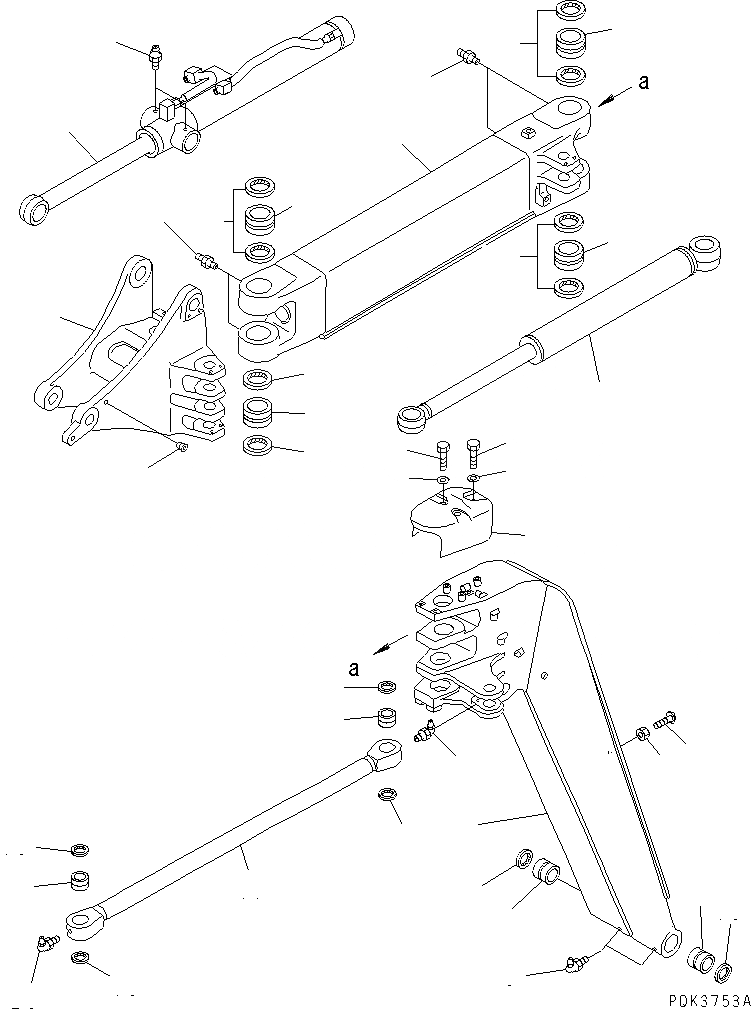 a

a

PDK3753A