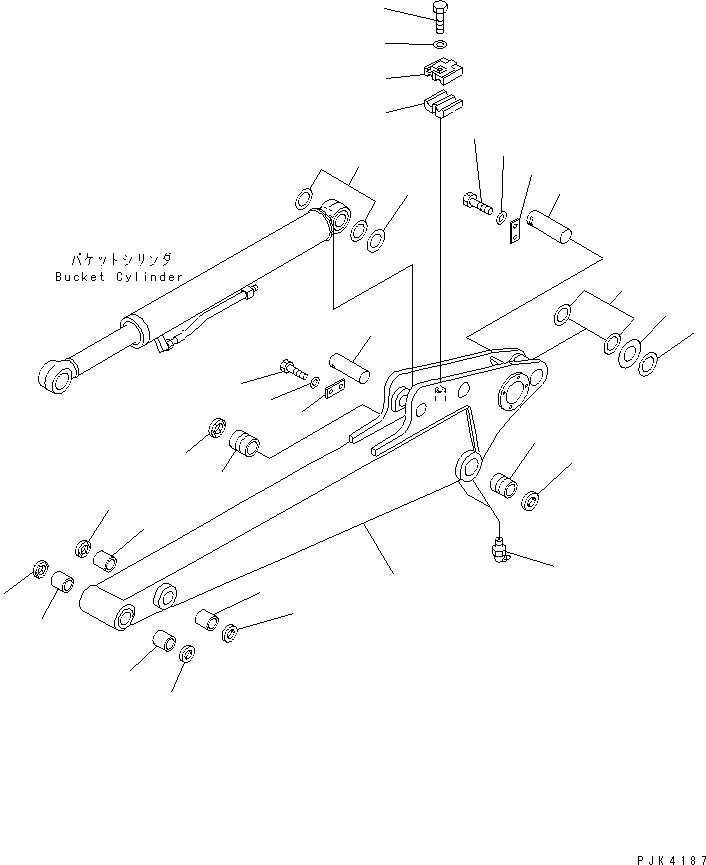 バケットシリンダ
Bucket Cylinder

PJK4187